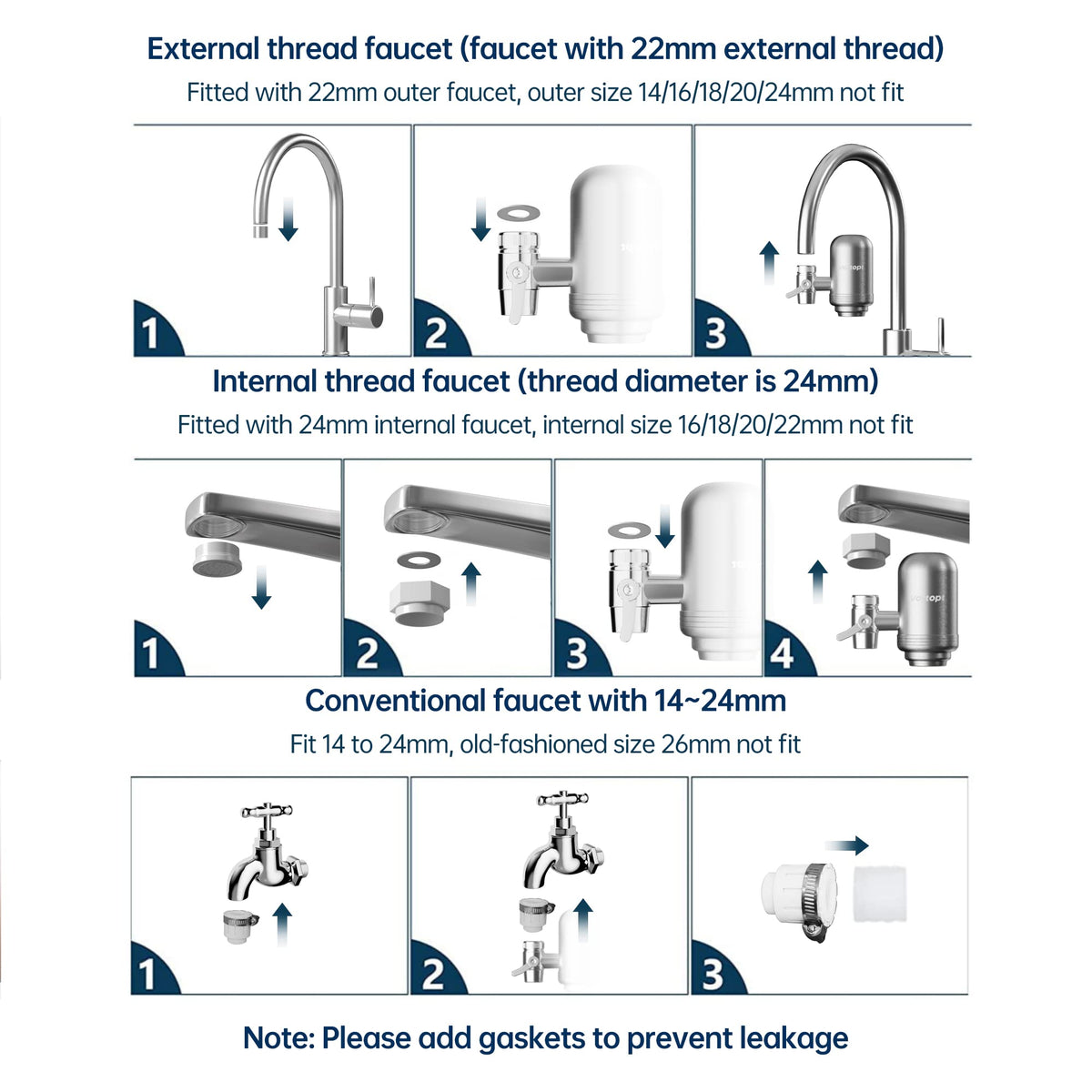 External thread faucet (faucet with 22mm external thread)
Fitted with 22mm outer faucet, outer size 14/16/18/20/24mm not fit

1

2

3

Internal thread faucet (thread diameter is 24mm)
Fitted with 24mm internal faucet, internal size 16/18/20/22mm not fit

1

2

3

4

Conventional faucet with 14~24mm
Fit 14 to 24mm, old-fashioned size 26mm not fit

1

2

3

Note: Please add gaskets to prevent leakage